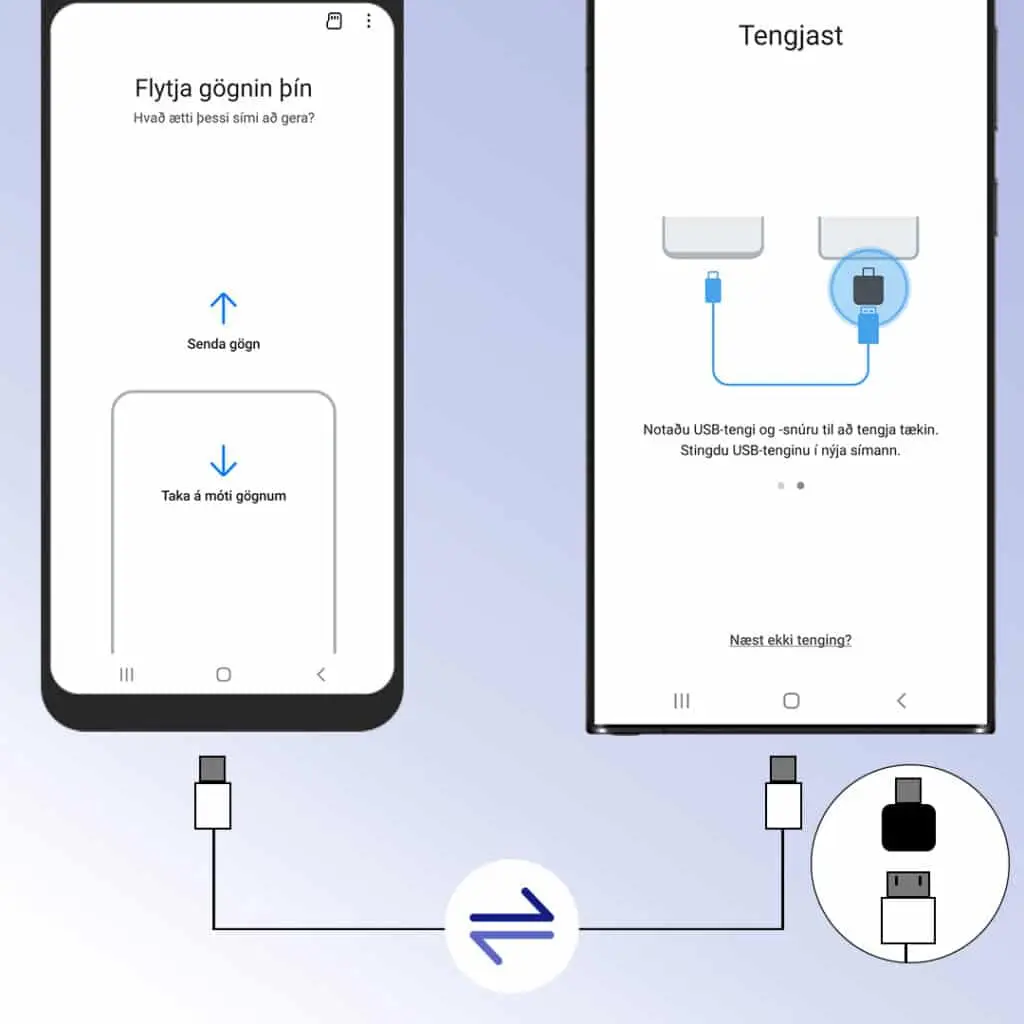 Flytja gögnin þín
Hvað ætti þessi sími að gera?

Senda gögn

Taka á móti gögnum

Tengjast

Notaðu USB-tengi og -snúru til að tengja tækin.
Stingdu USB-tenginu í nýja símann.

Næst ekki tenging?